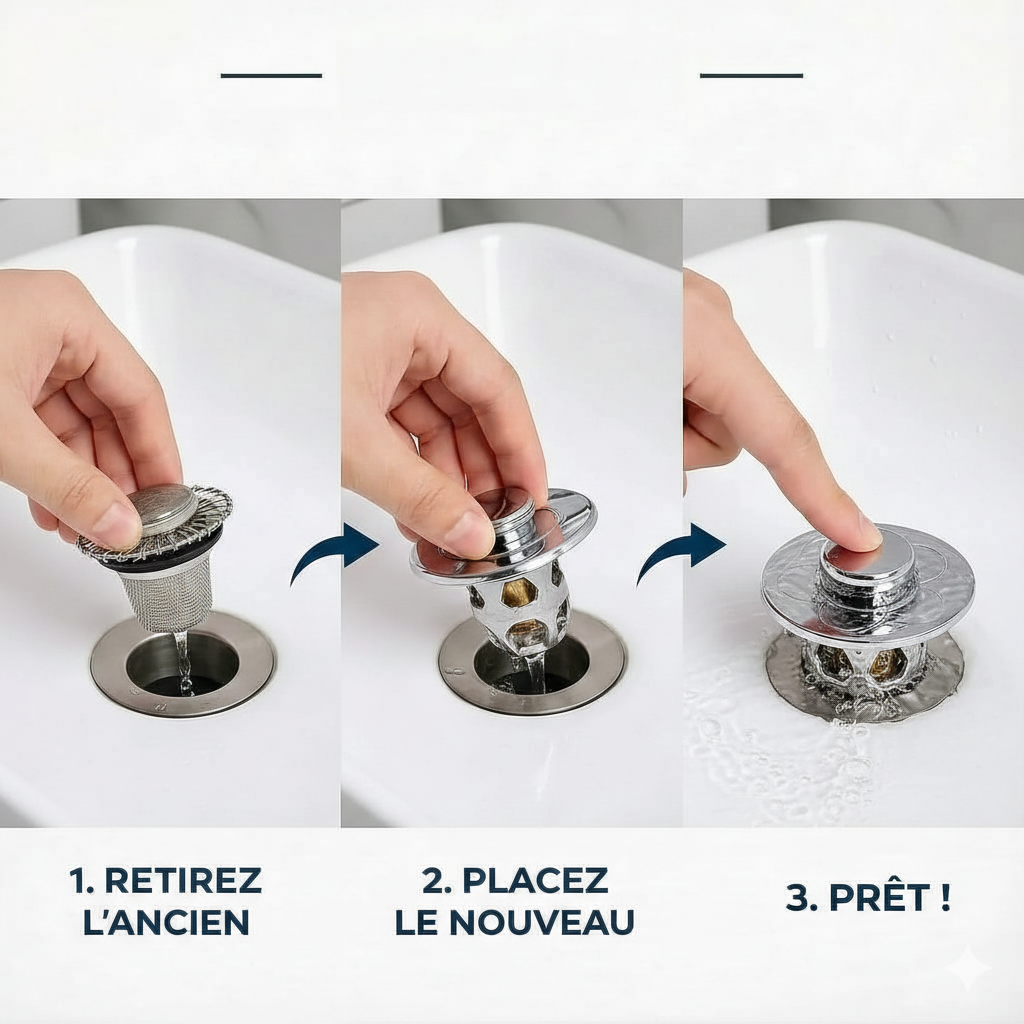 1. RETIREZ L'ANCIEN

2. PLACEZ LE NOUVEAU

3. PRÊT !